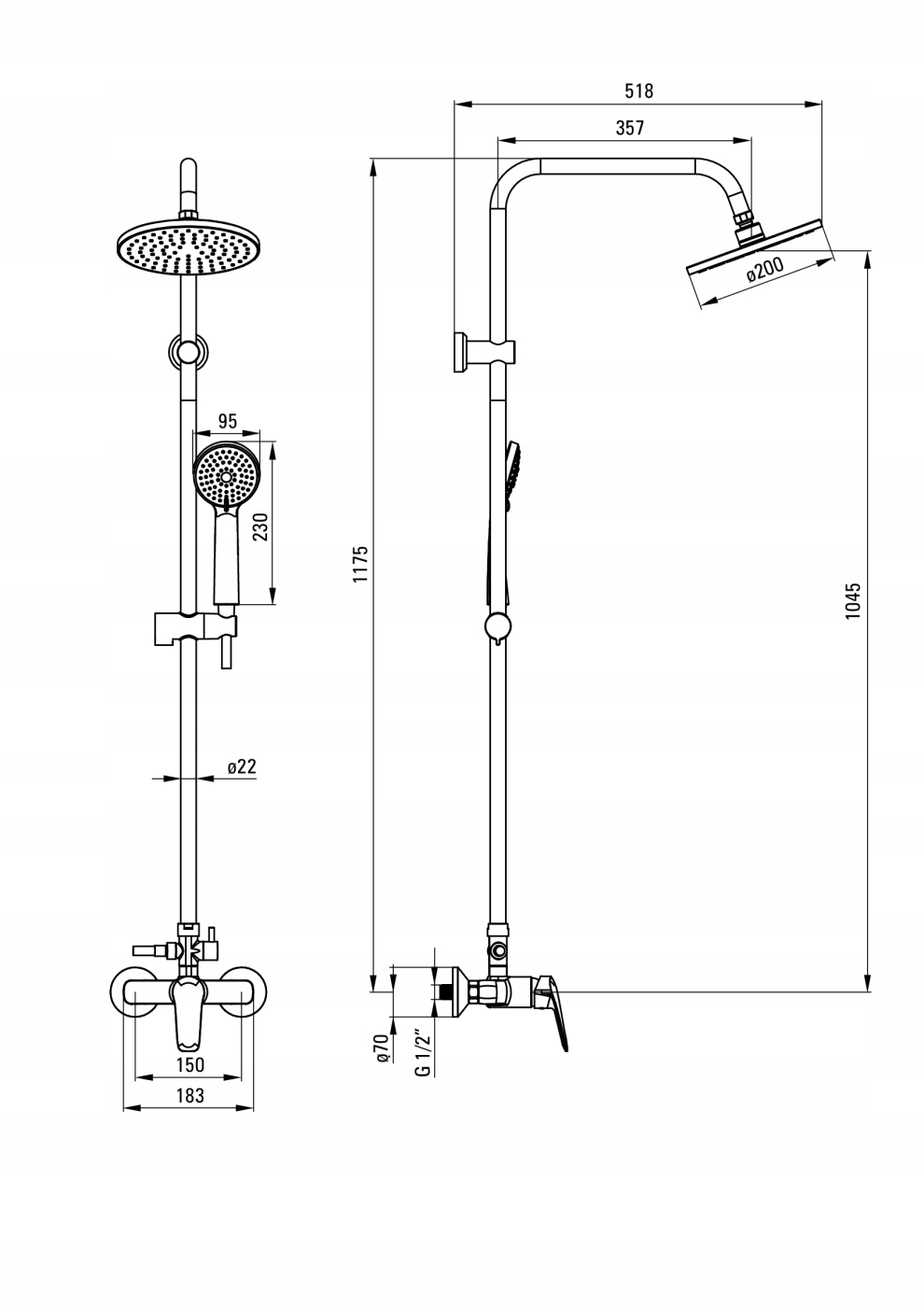 95
230
ø22
150
183
518
357
ø200
1175
1045
ø70
G 1/2"