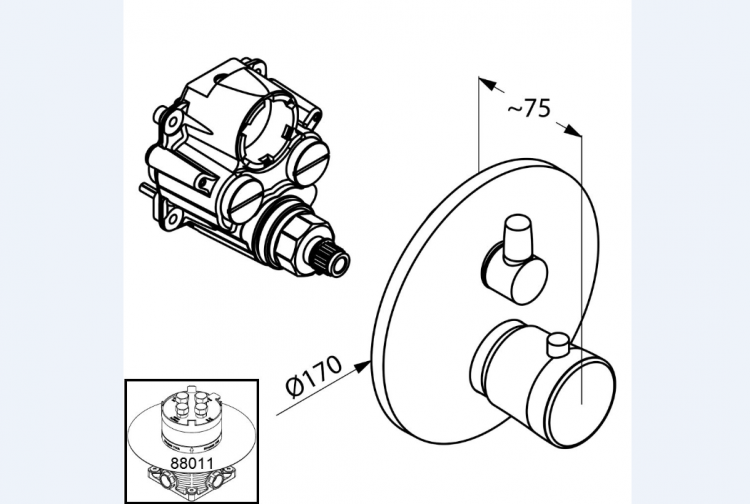 ~75

Ø170

88011