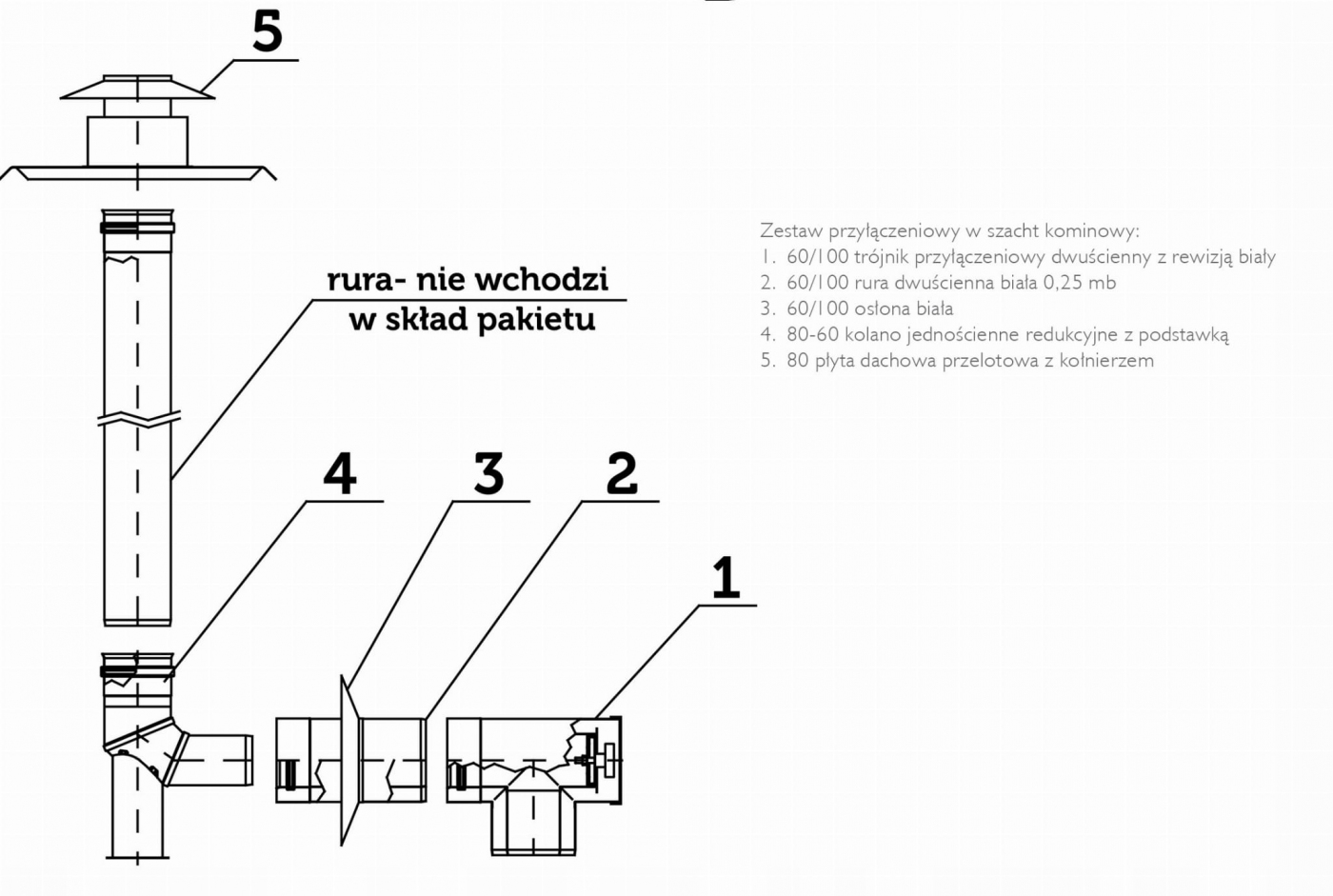 5

rura- nie wchodzi
w skład pakietu

4

3

2

1

Zestaw przyłączeniowy w szacht kominowy:
1. 60/100 trójnik przyłączeniowy dwuścienny z rewizją biały
2. 60/100 rura dwuścienna biała 0,25 mb
3. 60/100 osłona biała
4. 80-60 kolano jednościenne redukcyjne z podstawką
5. 80 płyta dachowa przelotowa z kołnierzem